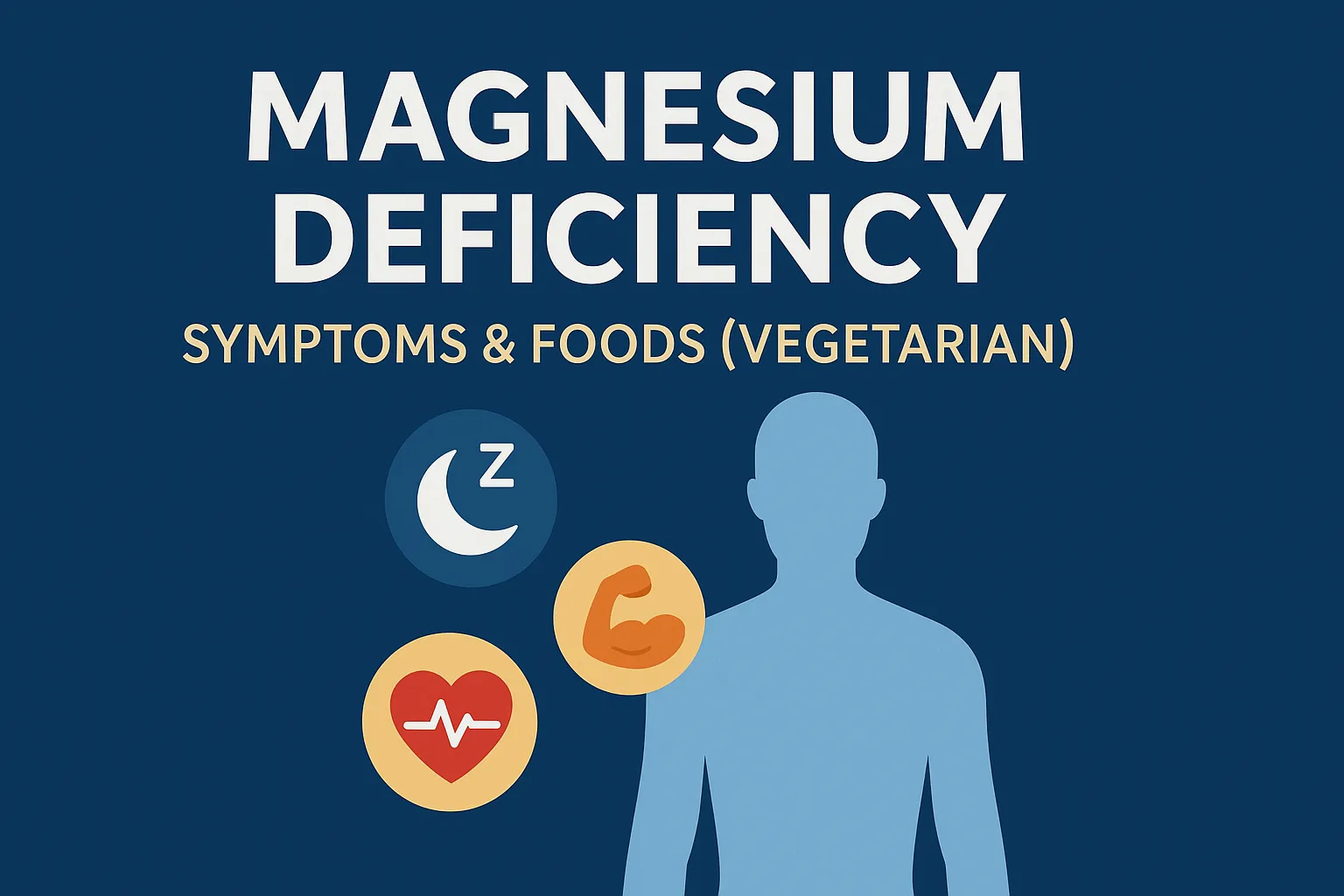 MAGNESIUM DEFICIENCY

SYMPTOMS & FOODS (VEGETARIAN)

Z