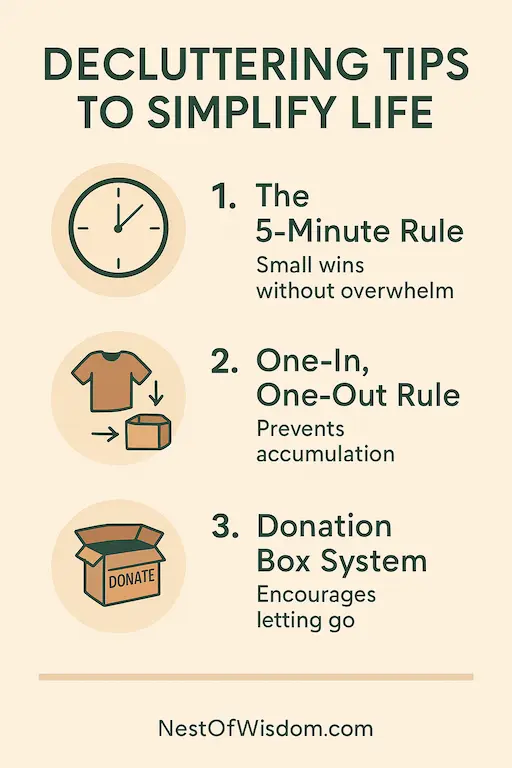 DECLUTTERING TIPS TO SIMPLIFY LIFE

1. The 5-Minute Rule
Small wins without overwhelm

2. One-In, One-Out Rule
Prevents accumulation

DONATE

3. Donation Box System
Encourages letting go

NestOfWisdom.com